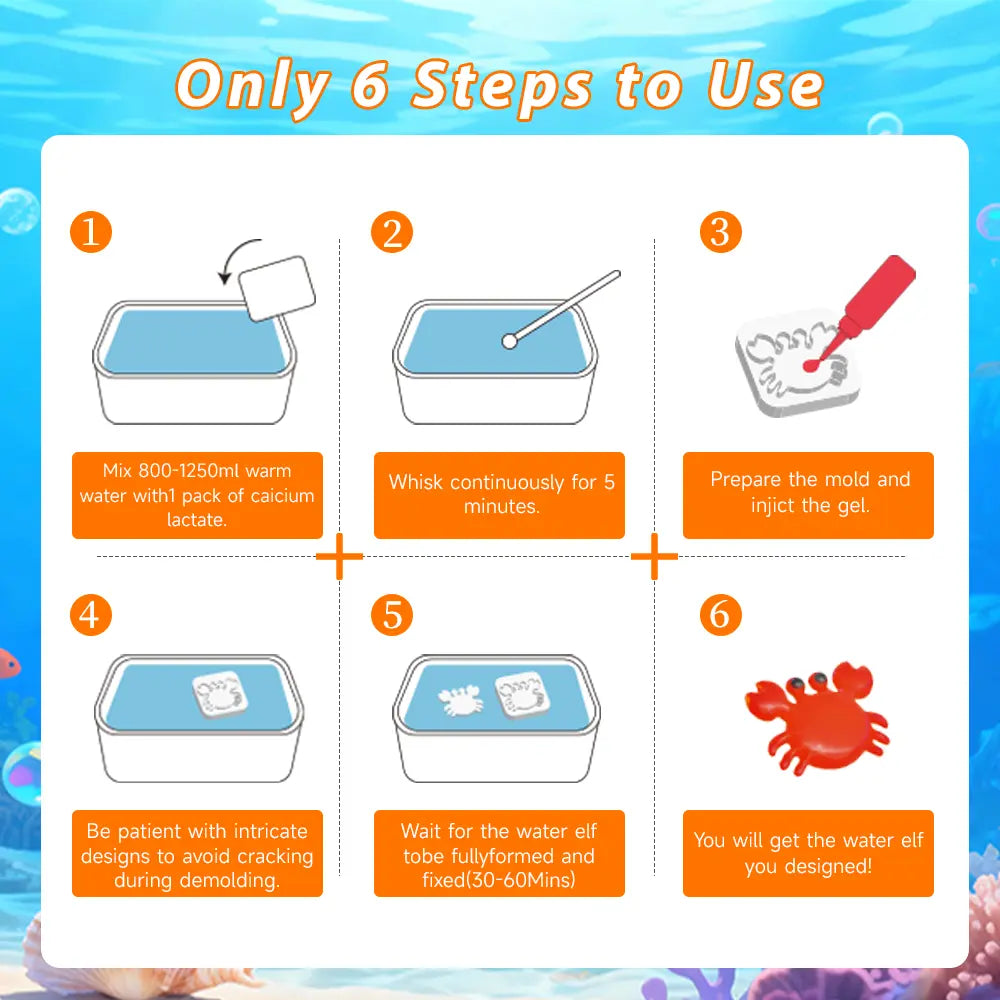 Only 6 Steps to Use

1

Mix 800-1250ml warm water with1 pack of caicium lactate.

2

Whisk continuously for 5 minutes.

3

Prepare the mold and injict the gel.

4

Be patient with intricate designs to avoid cracking during demolding.

5

Wait for the water elf tobe fullyformed and fixed(30-60Mins)

6

You will get the water elf you designed!